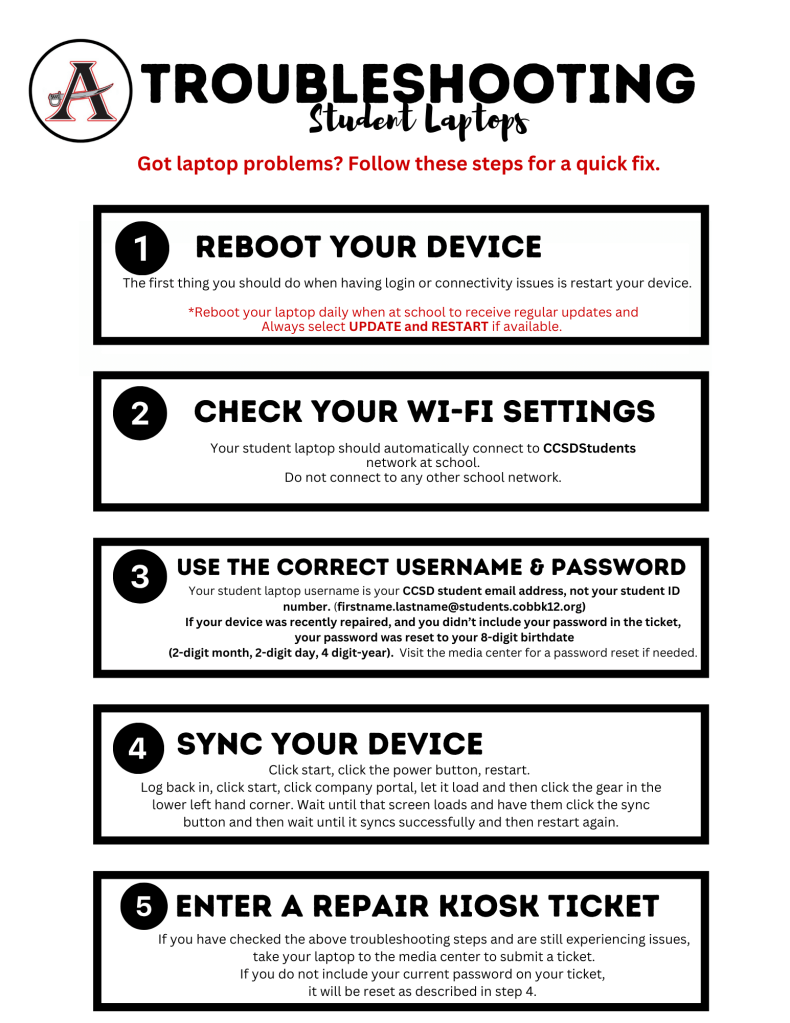 A TROUBLESHOOTING
Student Laptops

Got laptop problems? Follow these steps for a quick fix.

1 REBOOT YOUR DEVICE
The first thing you should do when having login or connectivity issues is restart your device.

*Reboot your laptop daily when at school to receive regular updates and Always select UPDATE and RESTART if available.

2 CHECK YOUR WI-FI SETTINGS
Your student laptop should automatically connect to CCSDStudents network at school.
Do not connect to any other school network.

3 USE THE CORRECT USERNAME & PASSWORD
Your student laptop username is your CCSD student email address, not your student ID number. (firstname.lastname@students.cobbk12.org)
If your device was recently repaired, and you didn't include your password in the ticket, your password was reset to your 8-digit birthdate (2-digit month, 2-digit day, 4 digit-year). Visit the media center for a password reset if needed.

4 SYNC YOUR DEVICE
Click start, click the power button, restart.
Log back in, click start, click company portal, let it load and then click the gear in the lower left hand corner. Wait until that screen loads and have them click the sync button and then wait until it syncs successfully and then restart again.

5 ENTER A REPAIR KIOSK TICKET
If you have checked the above troubleshooting steps and are still experiencing issues, take your laptop to the media center to submit a ticket.
If you do not include your current password on your ticket, it will be reset as described in step 4.